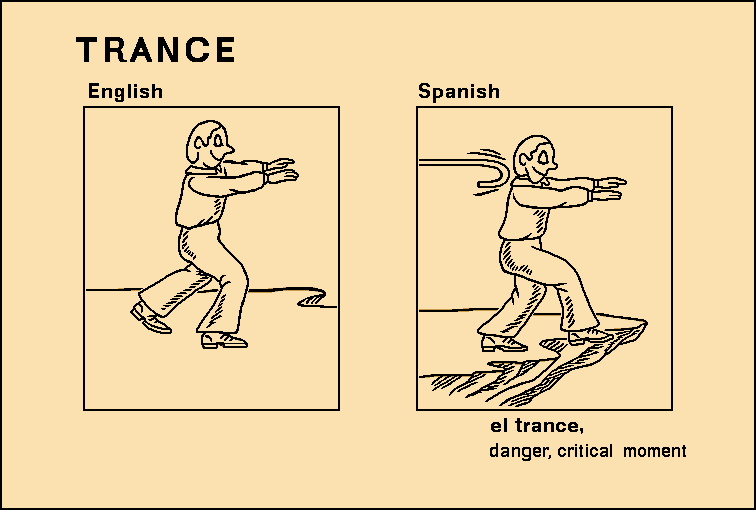 TRANCE

English

Spanish

el trance,
danger, critical moment